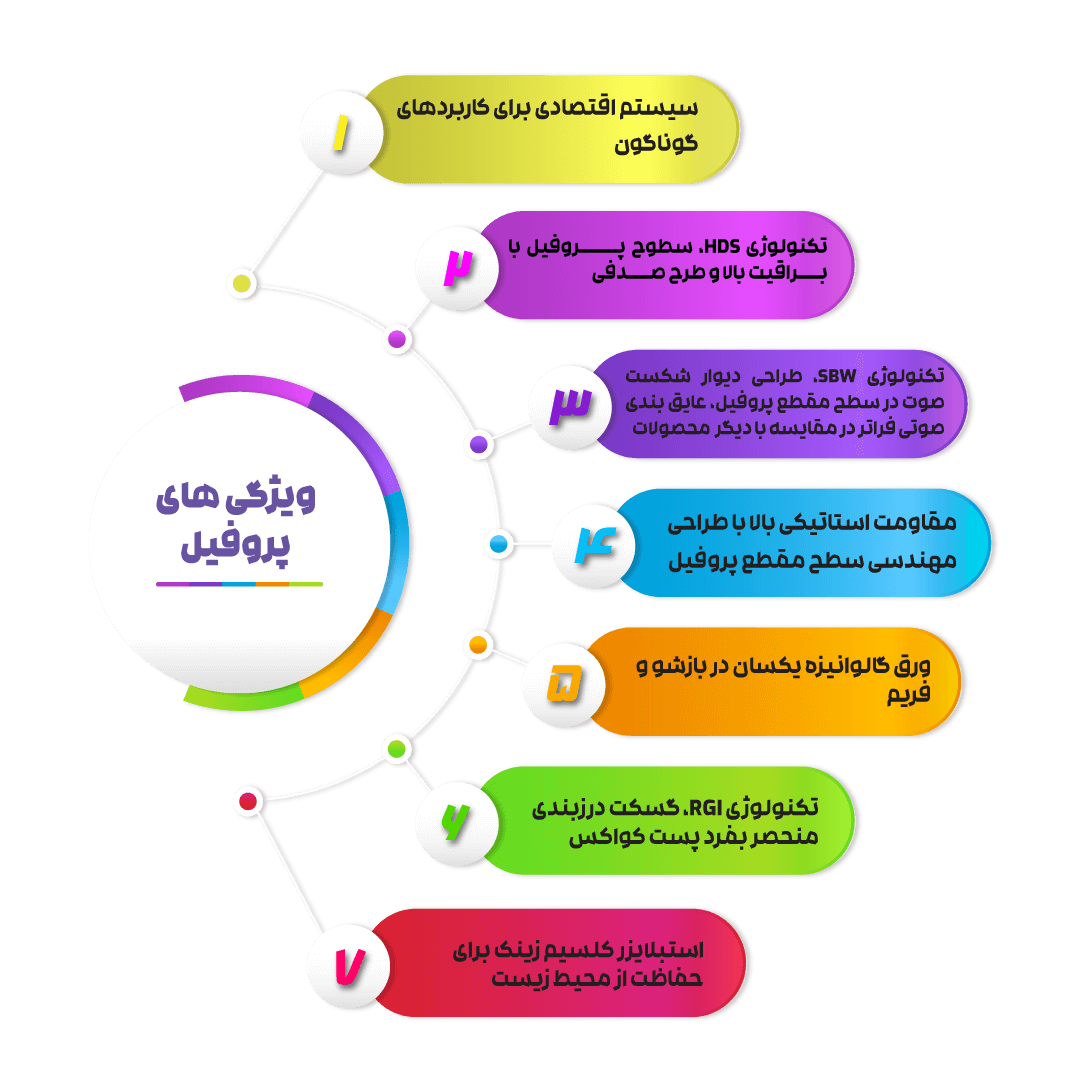 ویژگی های پروفیل

۱
سیستم اقتصادی برای کاربردهای گوناگون

۲
تکنولوژی HDS، سطوح پروفیل با براقیت بالا و طرح صدفی

۳
تکنولوژی SBW، طراحی دیوار شکست صوت در سطح مقطع پروفیل، عایق بندی صوتی فراتر در مقایسه با دیگر محصولات

۴
مقاومت استاتیکی بالا با طراحی مهندسی سطح مقطع پروفیل

۵
ورق گالوانیزه یکسان در بازشو و فریم

۶
تکنولوژی RGI، گسکت درزبندی منحصر بفرد پست کواکس

۷
استبلایزر کلسیم زینک برای حفاظت از محیط زیست