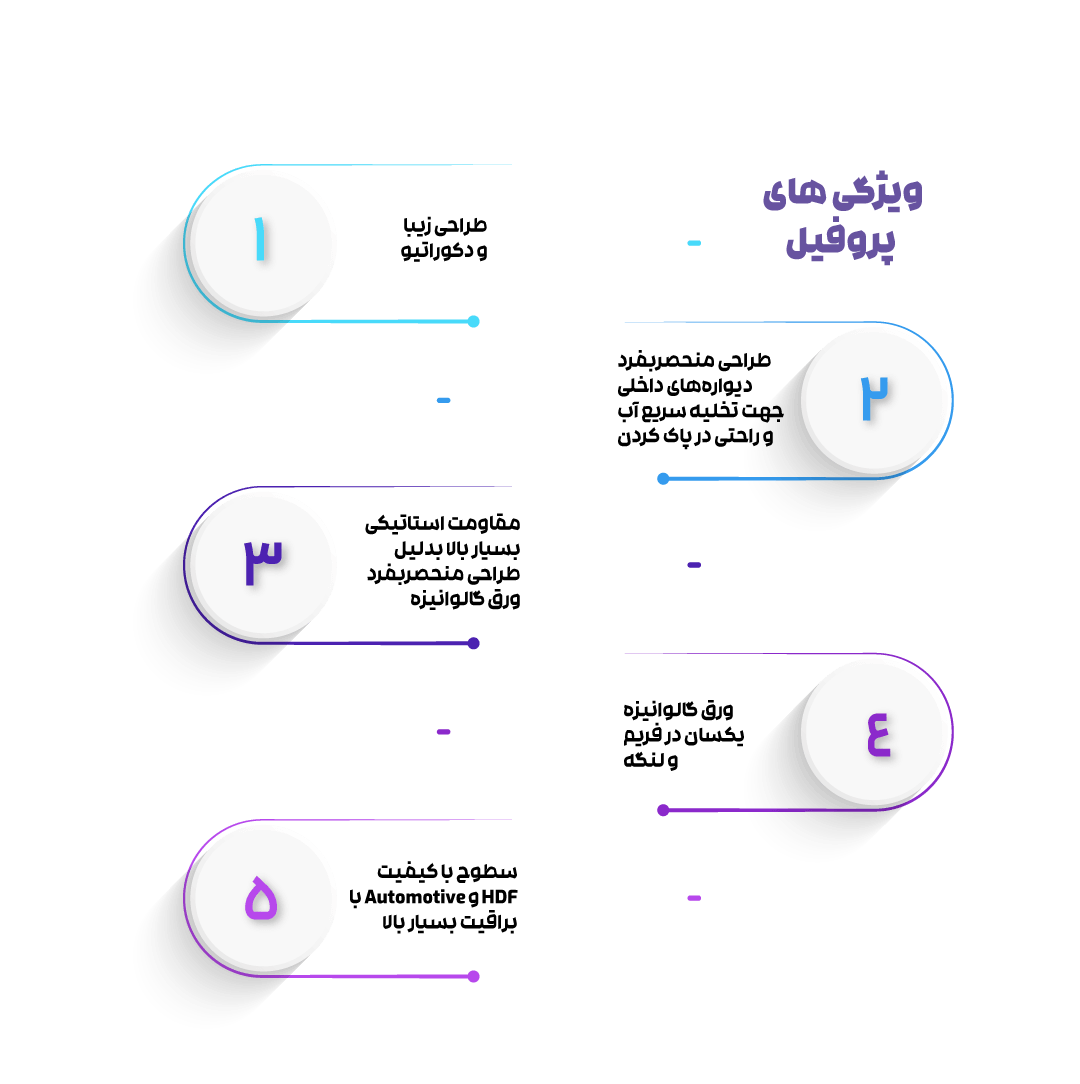 ویژگی های پروفیل

۱
طراحی زیبا
و دکوراتیو

۲
طراحی منحصربفرد
دیواره‌های داخلی
جهت تخلیه سریع آب
و راحتی در پاک کردن

۳
مقاومت استاتیکی
بسیار بالا بدلیل
طراحی منحصربفرد
ورق گالوانیزه

۴
ورق گالوانیزه
یکسان در فریم
و لنگه

۵
سطوح با کیفیت
HDF و Automotive با
براقیت بسیار بالا